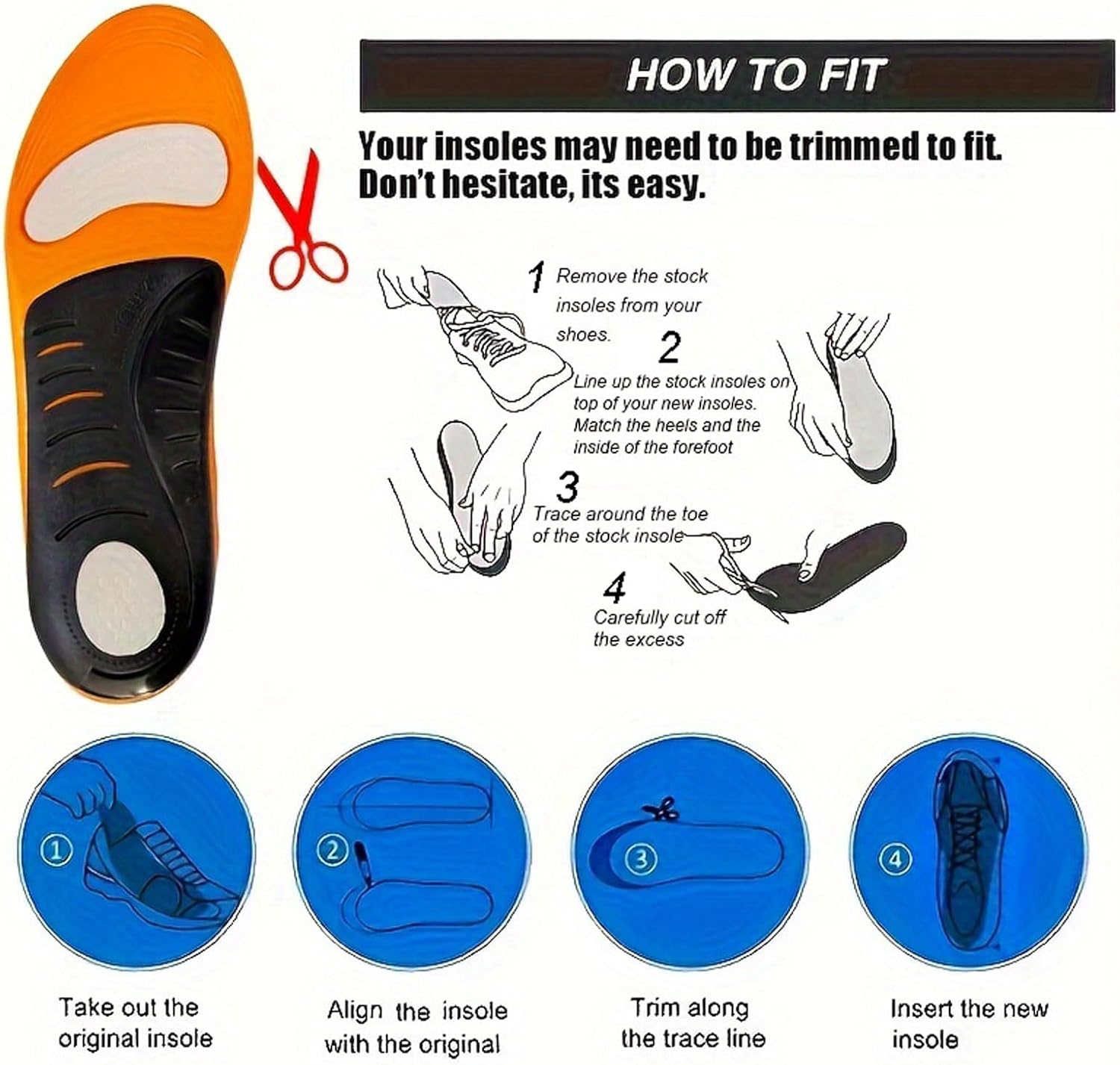 HOW TO FIT

Your insoles may need to be trimmed to fit. Don't hesitate, its easy.

1 Remove the stock insoles from your shoes.

2 Line up the stock insoles on top of your new insoles. Match the heels and the inside of the forefoot

3 Trace around the toe of the stock insole

4 Carefully cut off the excess

①

Take out the original insole

②

Align the insole with the original

③

Trim along the trace line

④

Insert the new insole